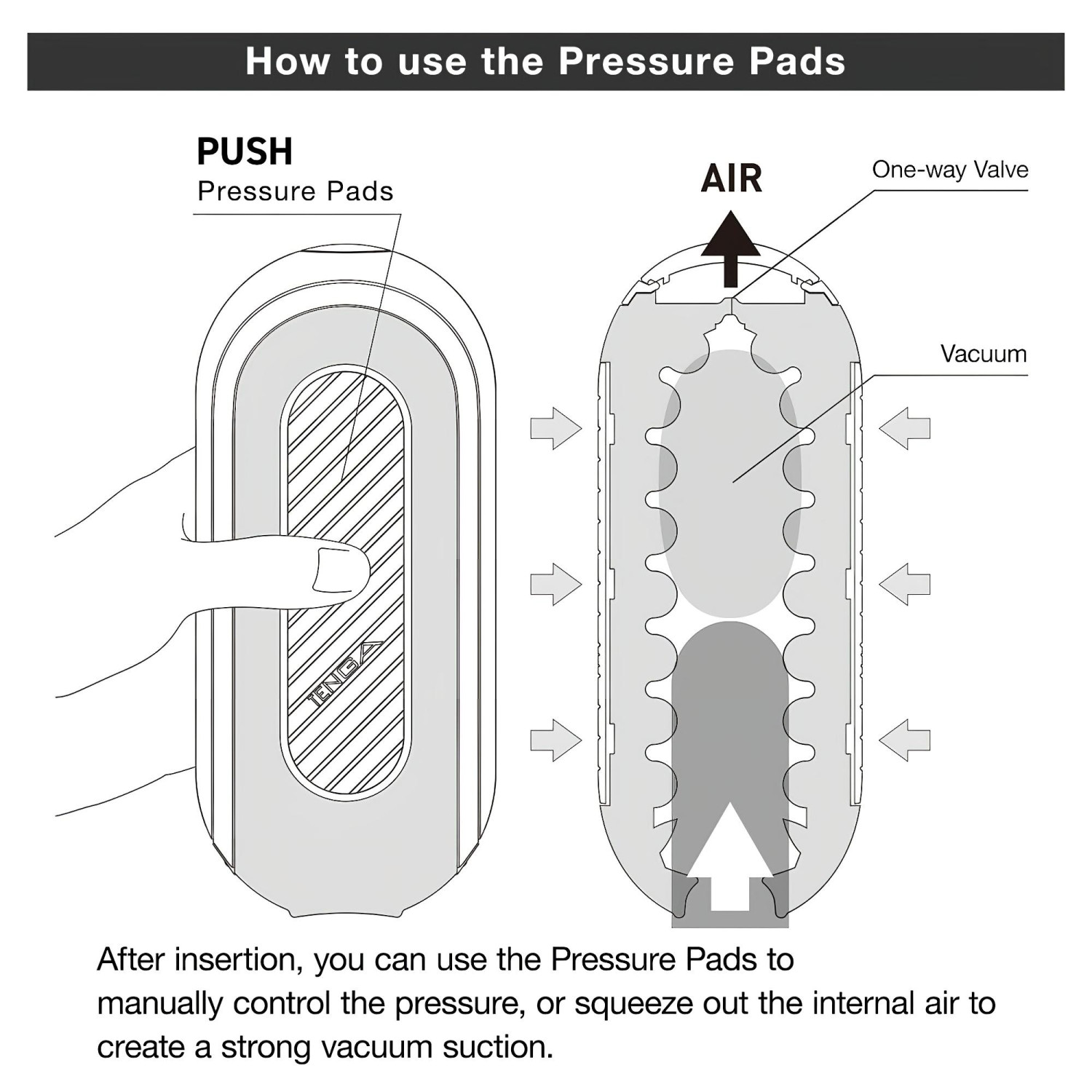 How to use the Pressure Pads

PUSH
Pressure Pads

TENGA

AIR

One-way Valve

Vacuum

After insertion, you can use the Pressure Pads to manually control the pressure, or squeeze out the internal air to create a strong vacuum suction.