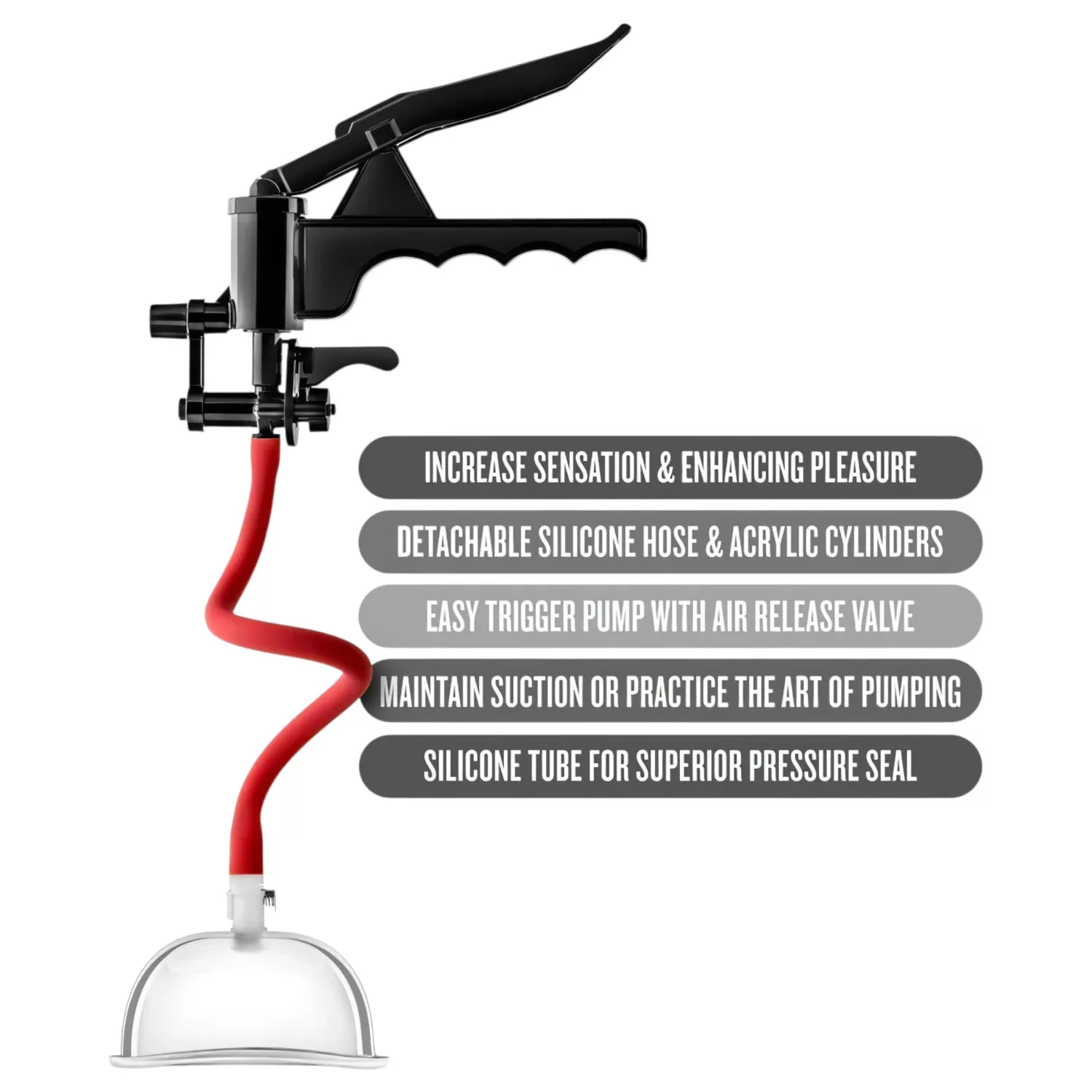 INCREASE SENSATION & ENHANCING PLEASURE

DETACHABLE SILICONE HOSE & ACRYLIC CYLINDERS

EASY TRIGGER PUMP WITH AIR RELEASE VALVE

MAINTAIN SUCTION OR PRACTICE THE ART OF PUMPING

SILICONE TUBE FOR SUPERIOR PRESSURE SEAL